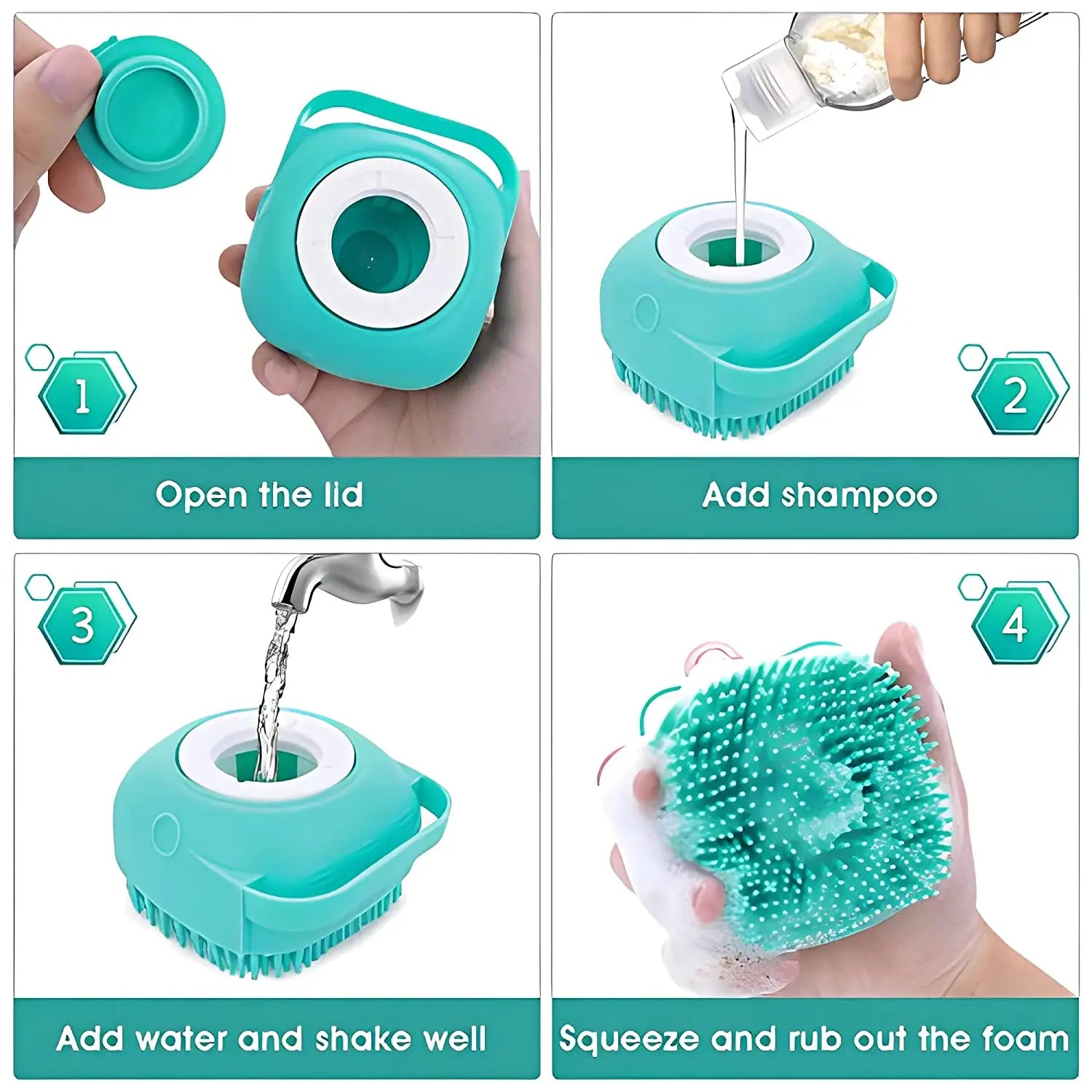 1

Open the lid

2

Add shampoo

3

Add water and shake well

4

Squeeze and rub out the foam